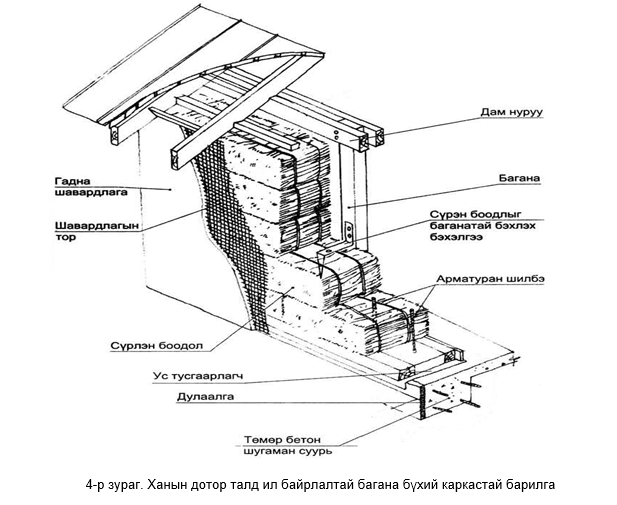 Дам нуруу

Гадна шавардлага

Багана

Шавардлагын тор

Сүрэн боодлыг баганатай бэхлэх бэхэлгээ

Арматуран шилбэ

Сүрлэн боодол

Ус тусгаарлагч

Дулаалга

Төмөр бетон шугаман суурь

4-р зураг. Ханын дотор талд ил байрлалтай багана бүхий каркастай барилга